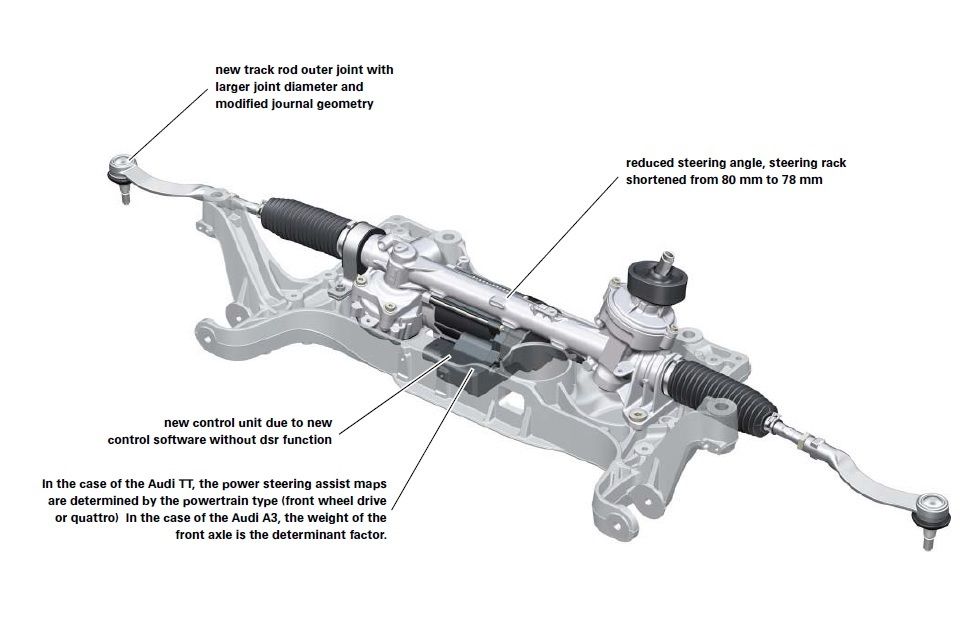 new track rod outer joint with larger joint diameter and modified journal geometry

reduced steering angle, steering rack shortened from 80 mm to 78 mm

new control unit due to new control software without dsr function

In the case of the Audi TT, the power steering assist maps are determined by the powertrain type (front wheel drive or quattro) In the case of the Audi A3, the weight of the front axle is the determinant factor.